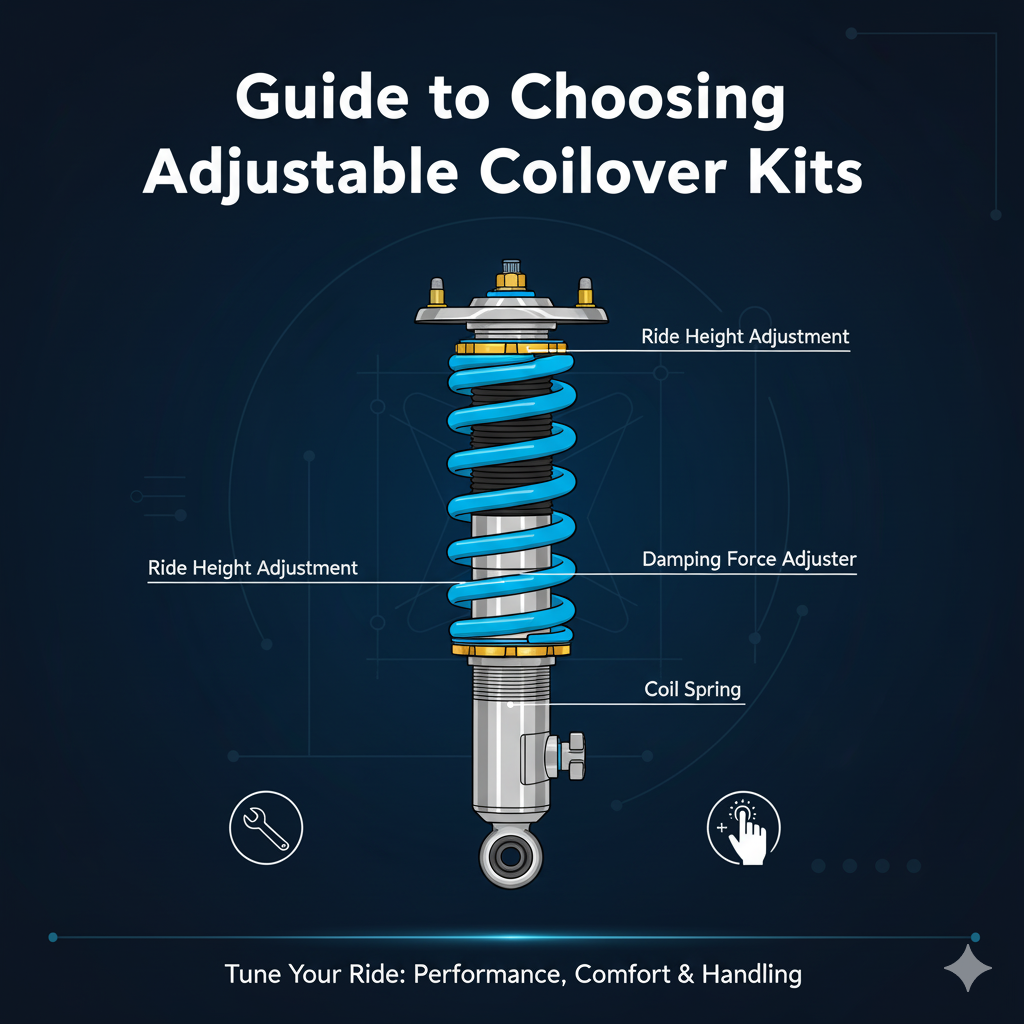 Guide to Choosing Adjustable Coilover Kits

Ride Height Adjustment

Ride Height Adjustment

Damping Force Adjuster

Coil Spring

Tune Your Ride: Performance, Comfort & Handling