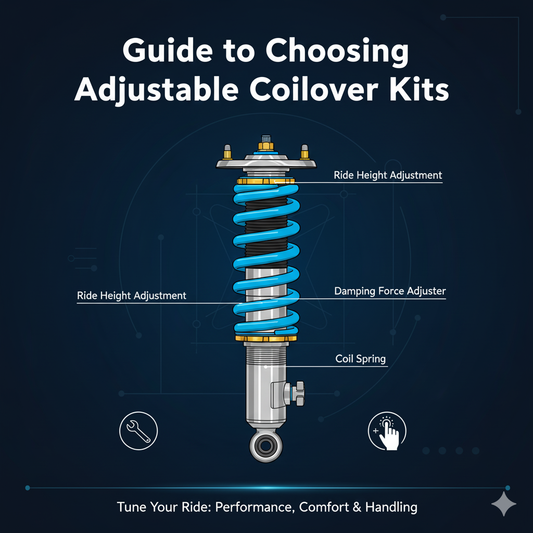 Guide to Choosing Adjustable Coilover Kits

Ride Height Adjustment

Ride Height Adjustment

Damping Force Adjuster

Coil Spring

Tune Your Ride: Performance, Comfort & Handling