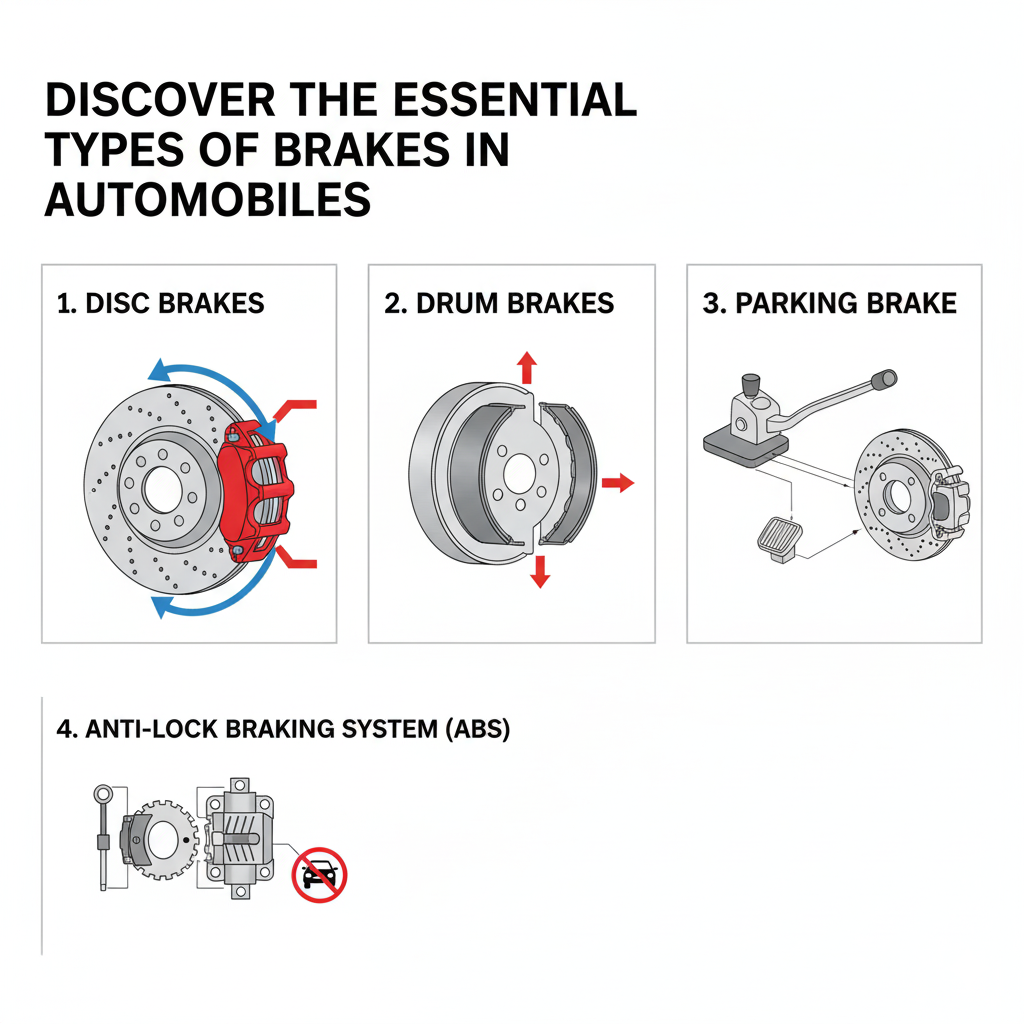 DISCOVER THE ESSENTIAL TYPES OF BRAKES IN AUTOMOBILES

1. DISC BRAKES

2. DRUM BRAKES

3. PARKING BRAKE

4. ANTI-LOCK BRAKING SYSTEM (ABS)