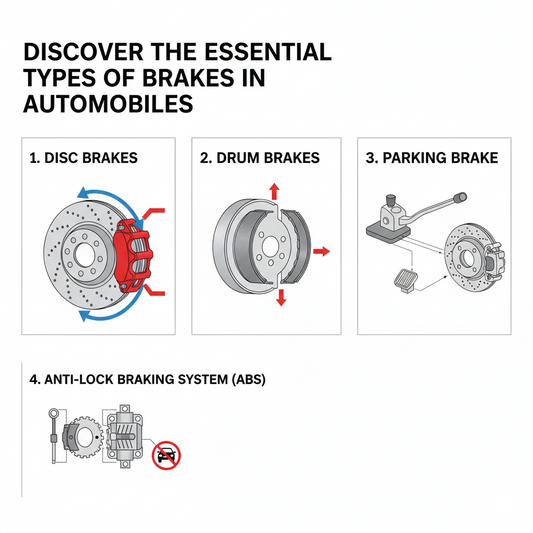 DISCOVER THE ESSENTIAL TYPES OF BRAKES IN AUTOMOBILES

1. DISC BRAKES

2. DRUM BRAKES

3. PARKING BRAKE

4. ANTI-LOCK BRAKING SYSTEM (ABS)