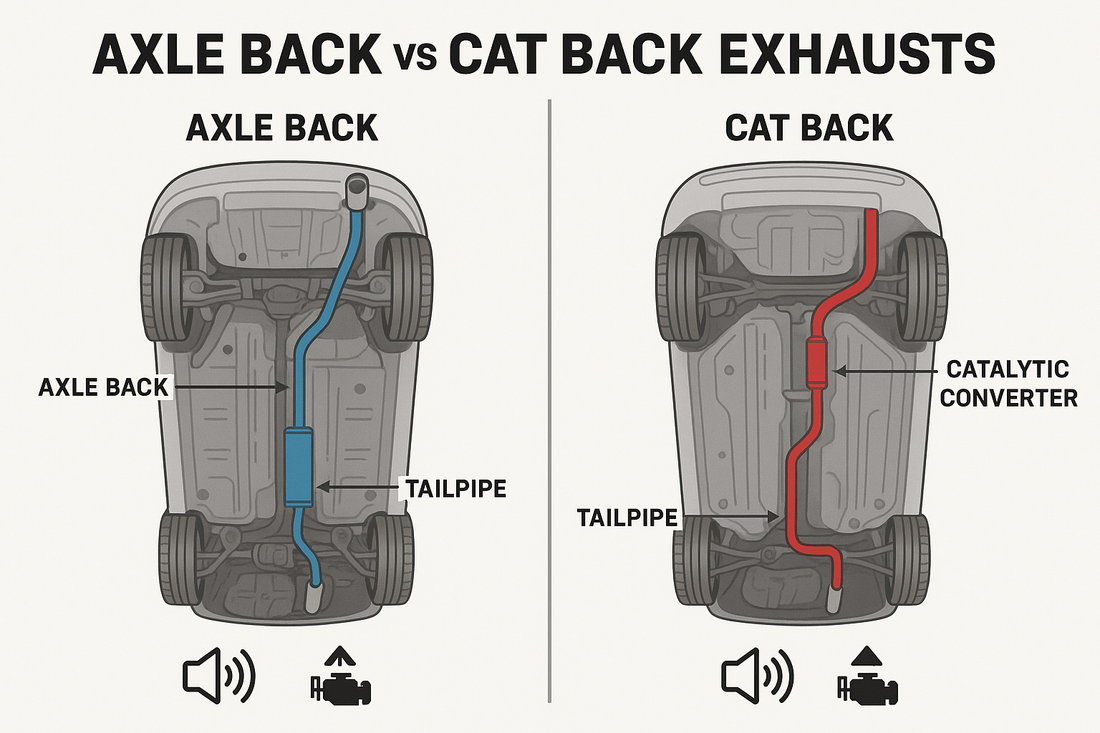 AXLE BACK vs CAT BACK EXHAUSTS

AXLE BACK

AXLE BACK

TAILPIPE

CAT BACK

CATALYTIC CONVERTER

TAILPIPE